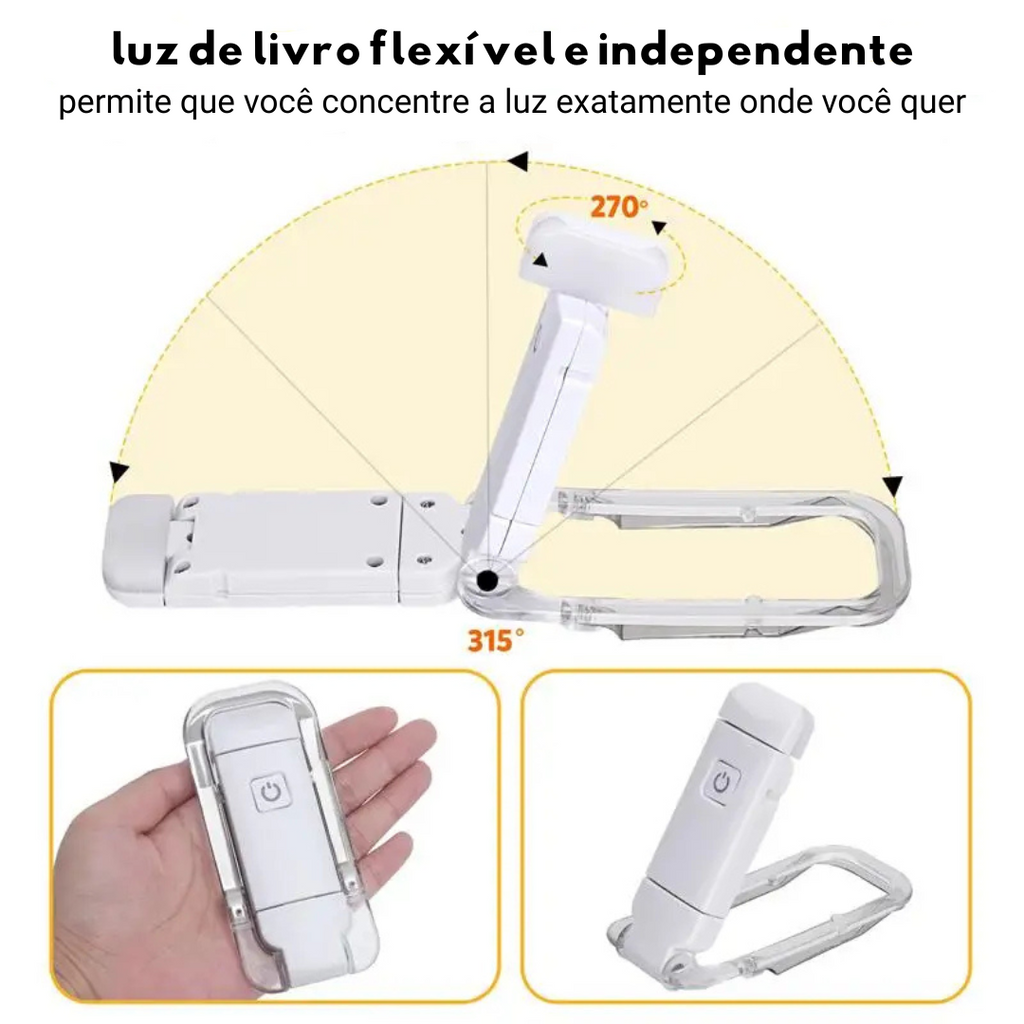 luz de livro flexível e independente
permite que você concentre a luz exatamente onde você quer

270°

315°