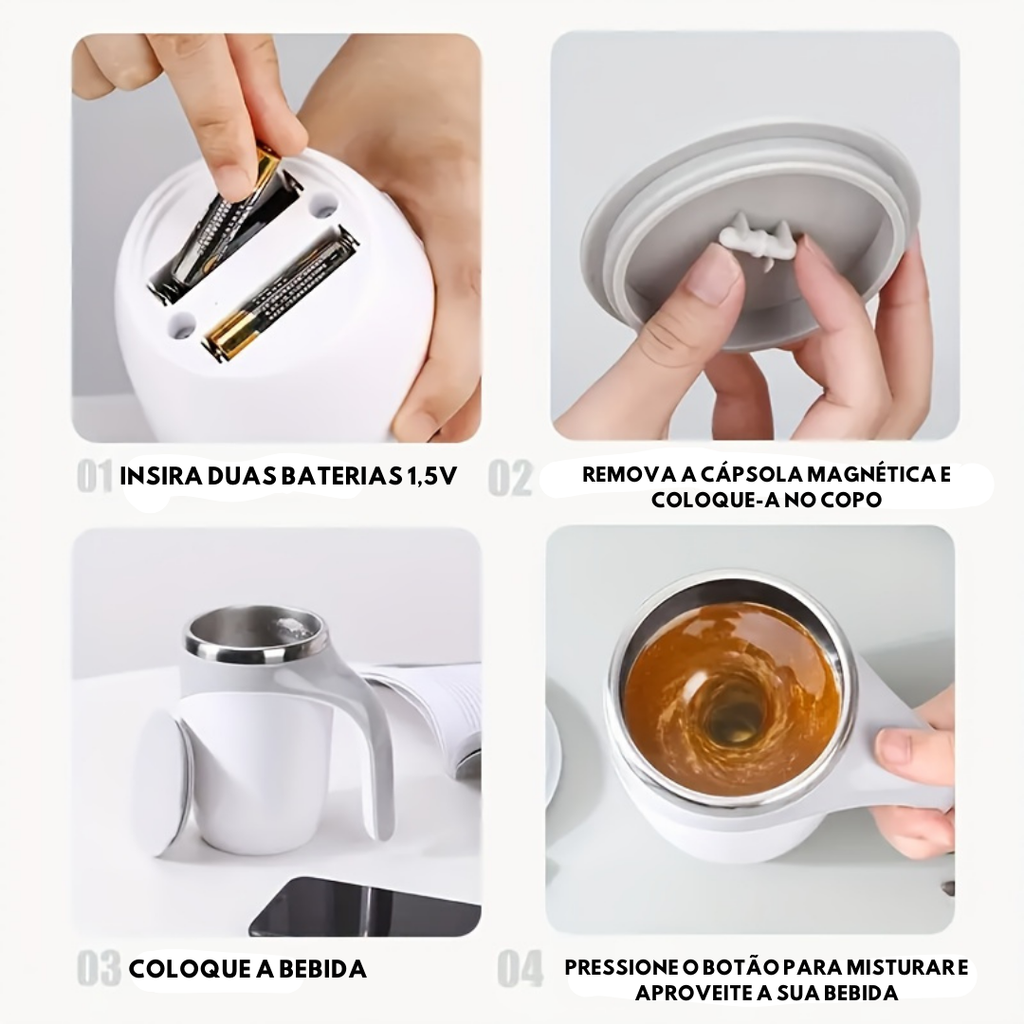 01 INSIRA DUAS BATERIAS 1,5V

02 REMOVA A CÁPSOLA MAGNÉTICA E COLOQUE-A NO COPO

03 COLOQUE A BEBIDA

04 PRESSIONE O BOTÃO PARA MISTURAR E APROVEITE A SUA BEBIDA