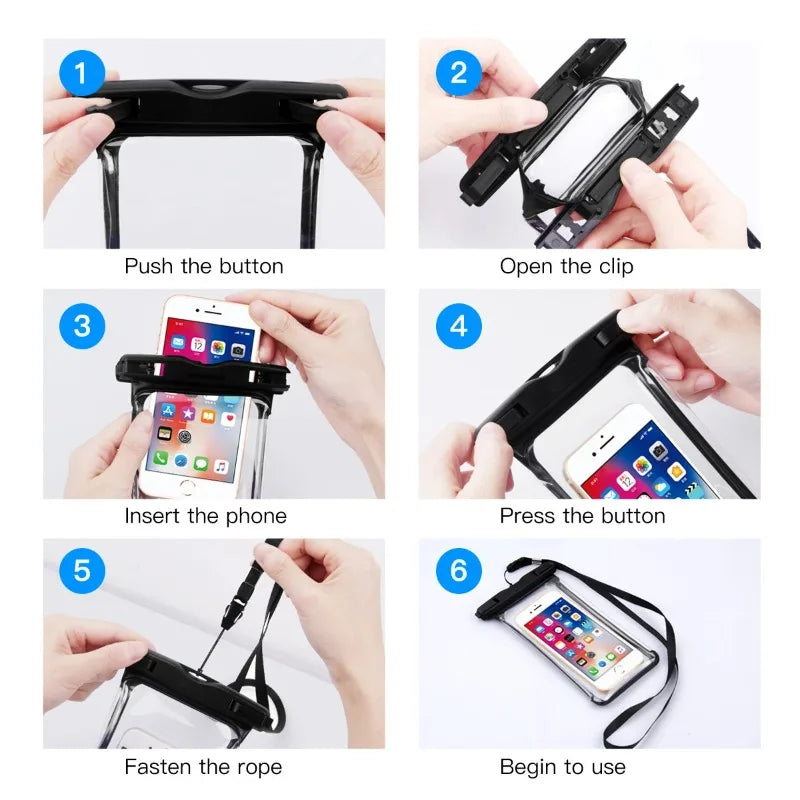 1

Push the button

2

Open the clip

3

Insert the phone

4

Press the button

5

Fasten the rope

6

Begin to use